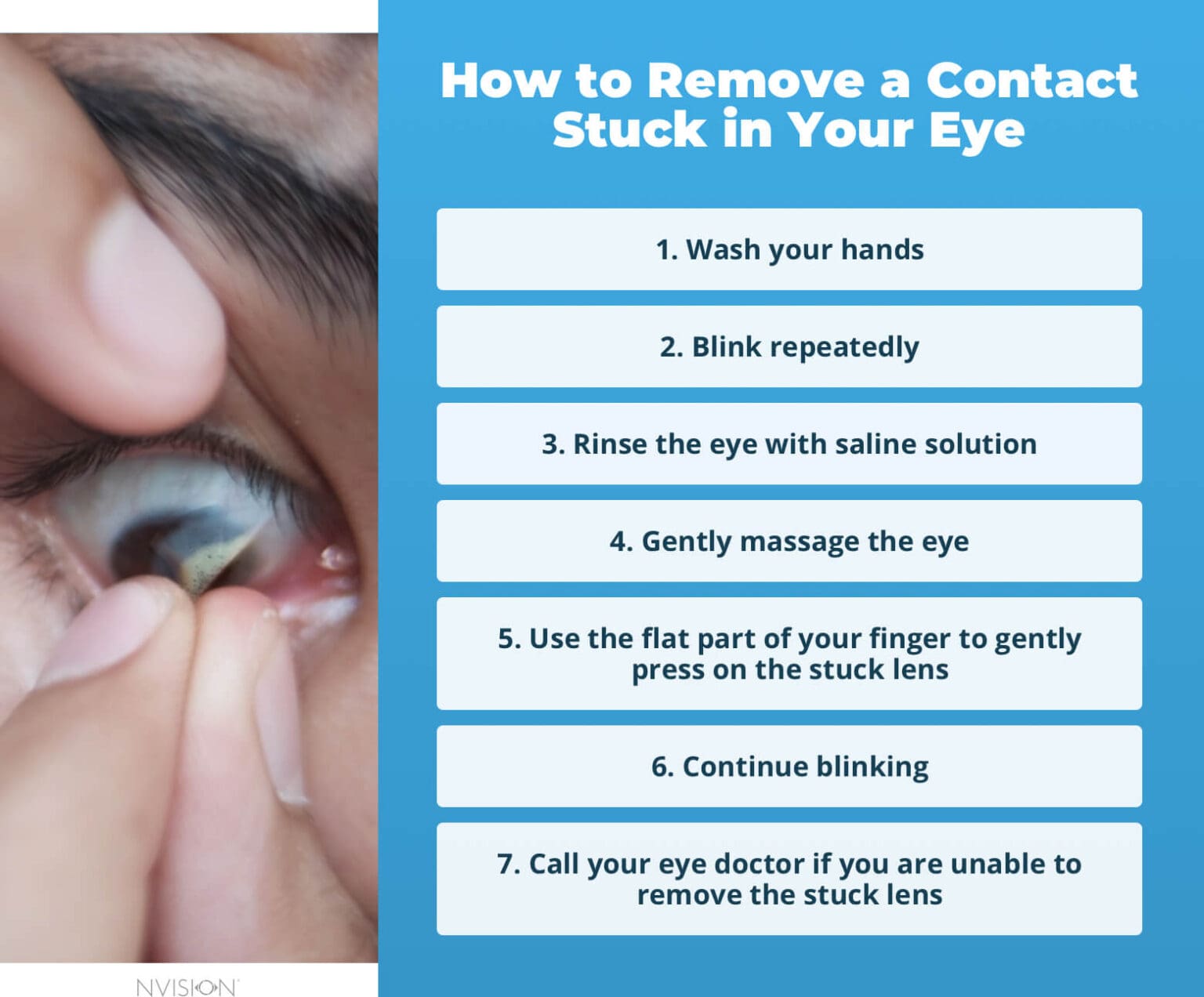 How to Remove a Contact Stuck in Your Eye

1. Wash your hands

2. Blink repeatedly

3. Rinse the eye with saline solution

4. Gently massage the eye

5. Use the flat part of your finger to gently press on the stuck lens

6. Continue blinking

7. Call your eye doctor if you are unable to remove the stuck lens

NVISION